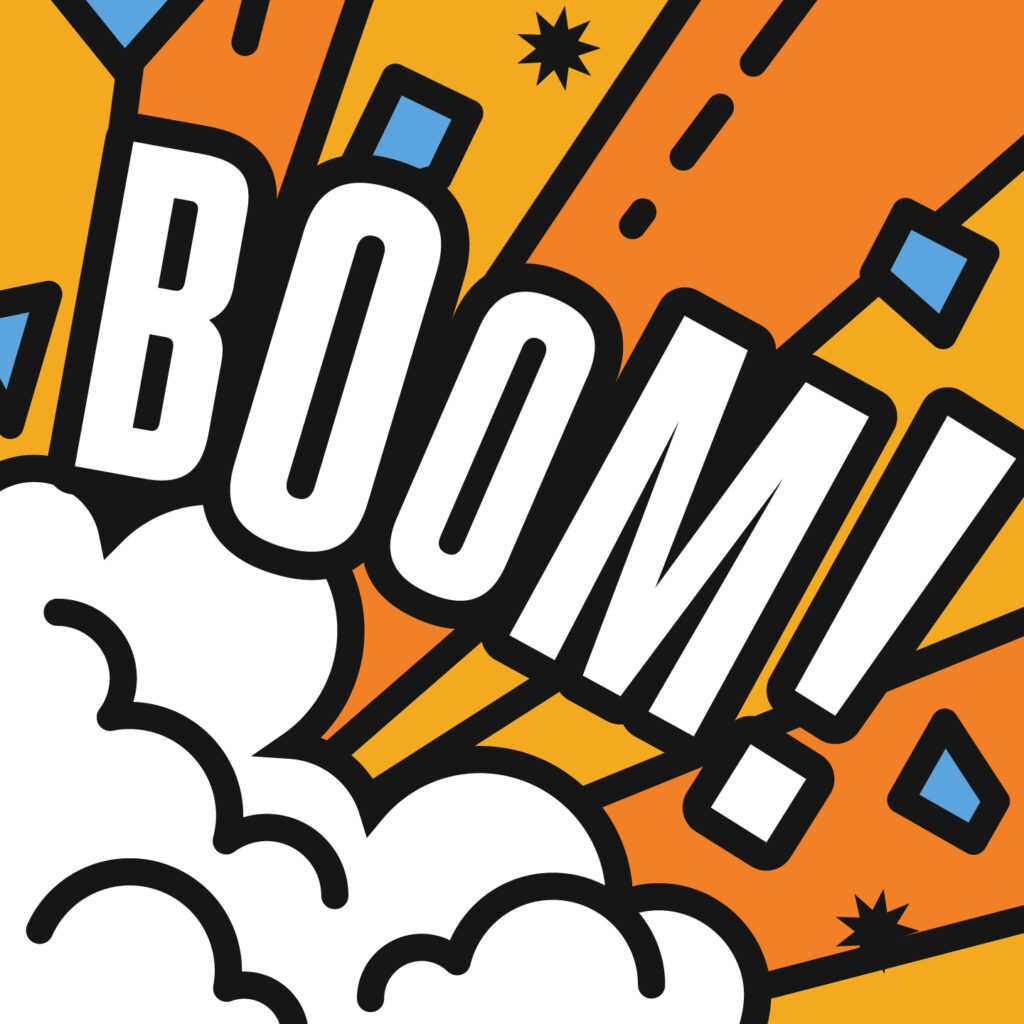 BOOM!